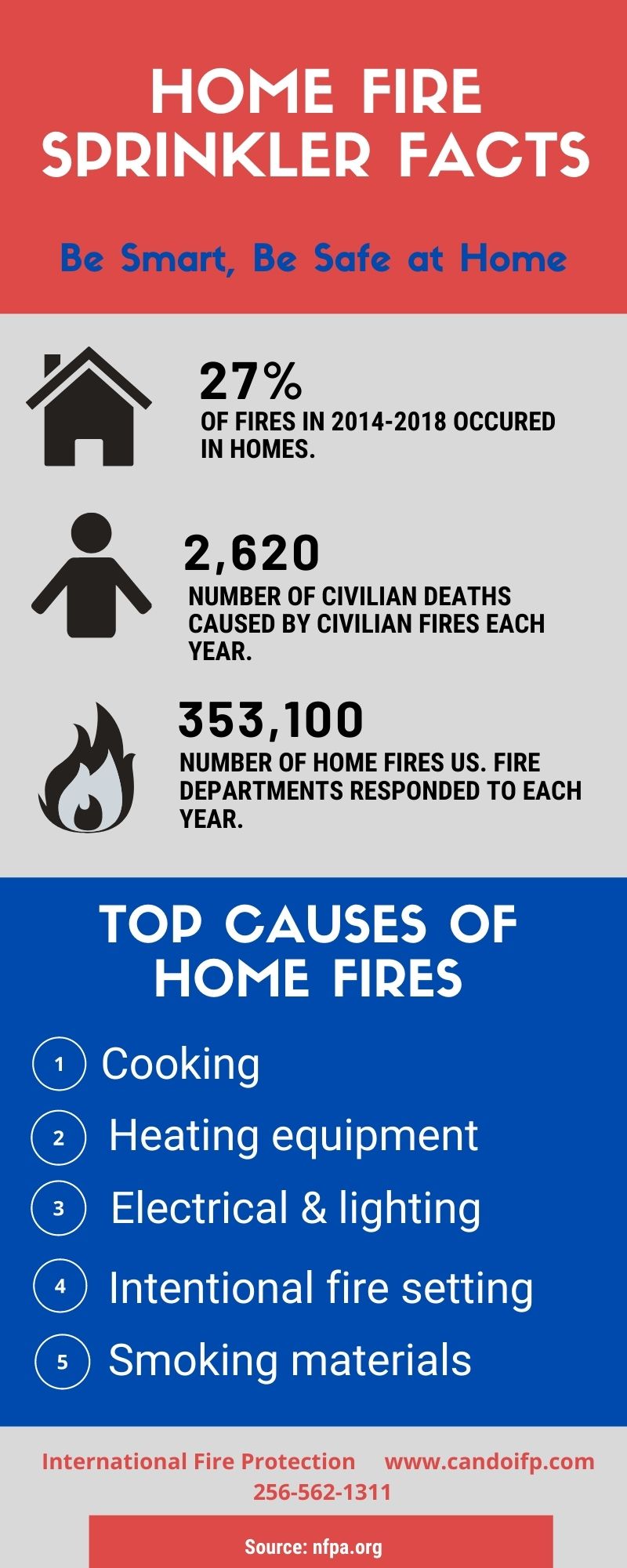 HOME FIRE SPRINKLER FACTS

Be Smart, Be Safe at Home

27%
OF FIRES IN 2014-2018 OCCURED IN HOMES.

2,620
NUMBER OF CIVILIAN DEATHS CAUSED BY CIVILIAN FIRES EACH YEAR.

353,100
NUMBER OF HOME FIRES US. FIRE DEPARTMENTS RESPONDED TO EACH YEAR.

TOP CAUSES OF HOME FIRES

1 Cooking
2 Heating equipment
3 Electrical & lighting
4 Intentional fire setting
5 Smoking materials

International Fire Protection www.candoifp.com
256-562-1311

Source: nfpa.org